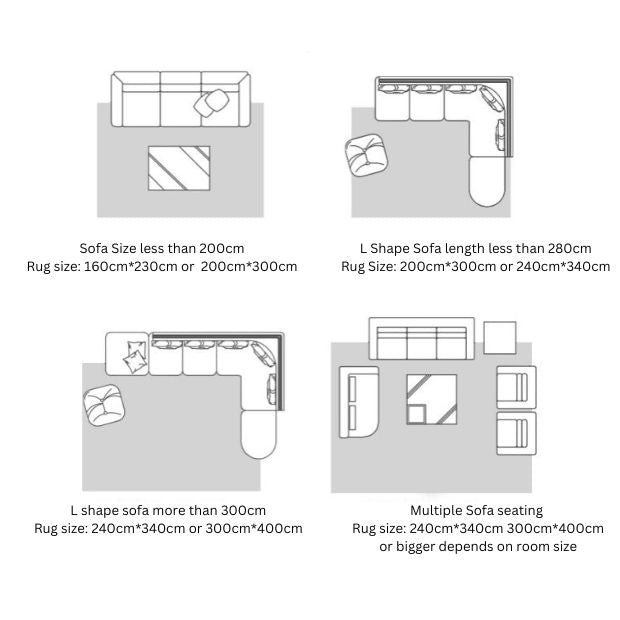 Sofa Size less than 200cm
Rug size: 160cm*230cm or 200cm*300cm

L Shape Sofa length less than 280cm
Rug Size: 200cm*300cm or 240cm*340cm

L shape sofa more than 300cm
Rug size: 240cm*340cm or 300cm*400cm

Multiple Sofa seating
Rug size: 240cm*340cm 300cm*400cm
or bigger depends on room size